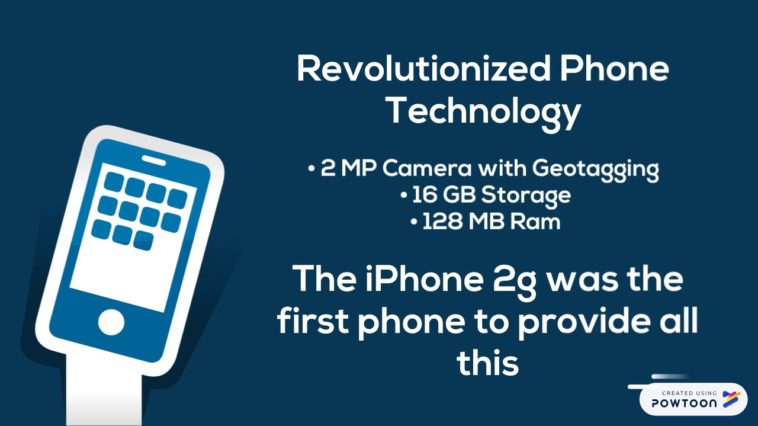 Revolutionized Phone Technology

• 2 MP Camera with Geotagging
• 16 GB Storage
• 128 MB Ram

The iPhone 2g was the first phone to provide all this

CREATED USING POWTOON