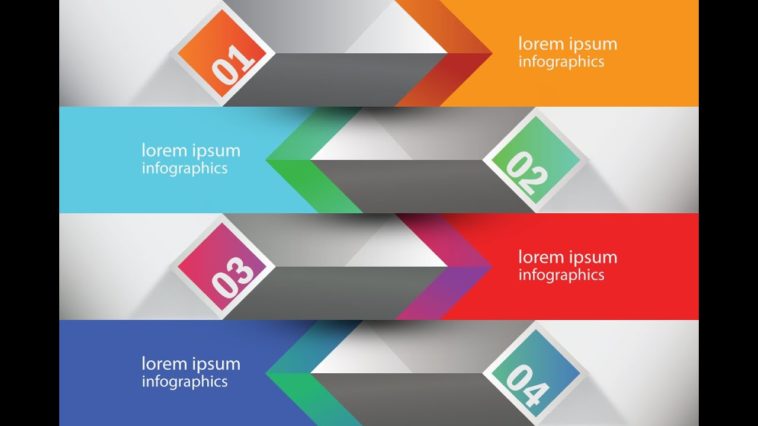 01

lorem ipsum
infographics

lorem ipsum
infographics

02

03

lorem ipsum
infographics

lorem ipsum
infographics

04