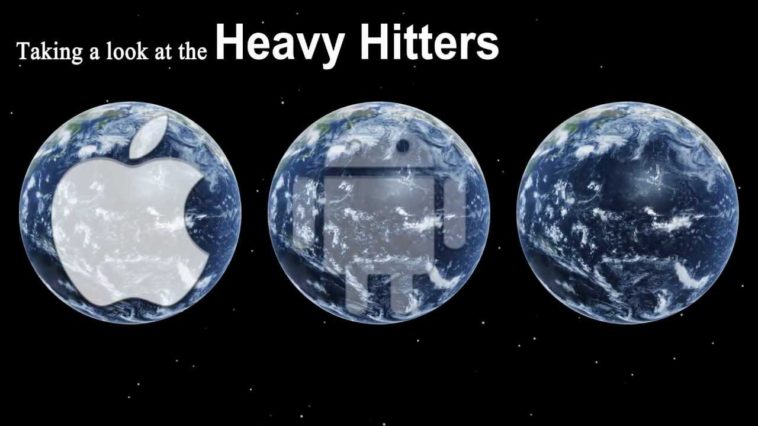 Taking a look at the Heavy Hitters