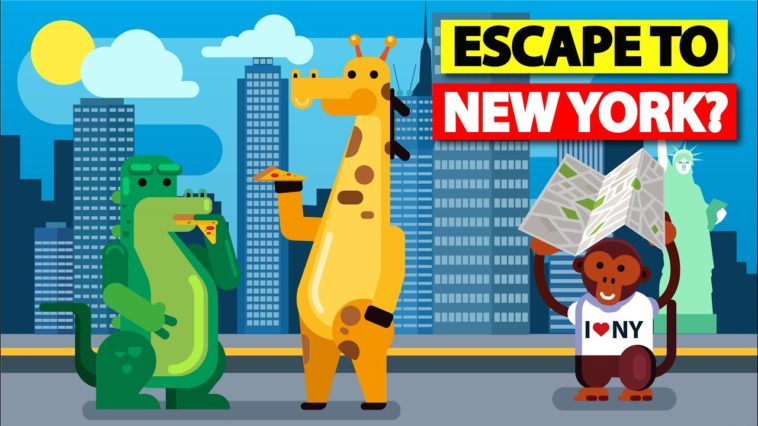 ESCAPE TO
NEW YORK?

I ♥ NY