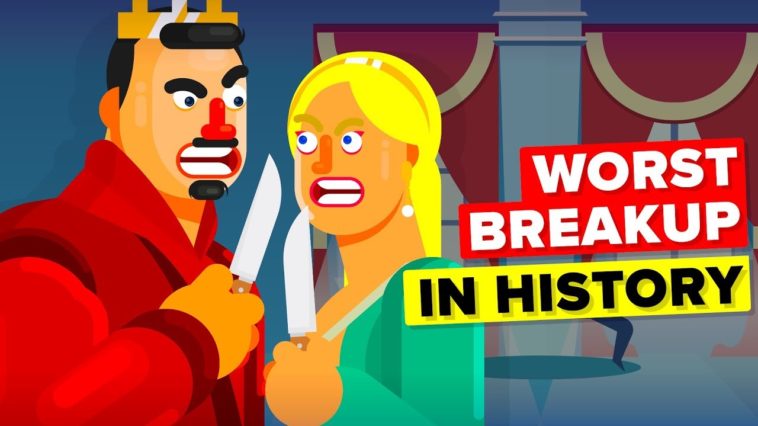 WORST BREAKUP IN HISTORY