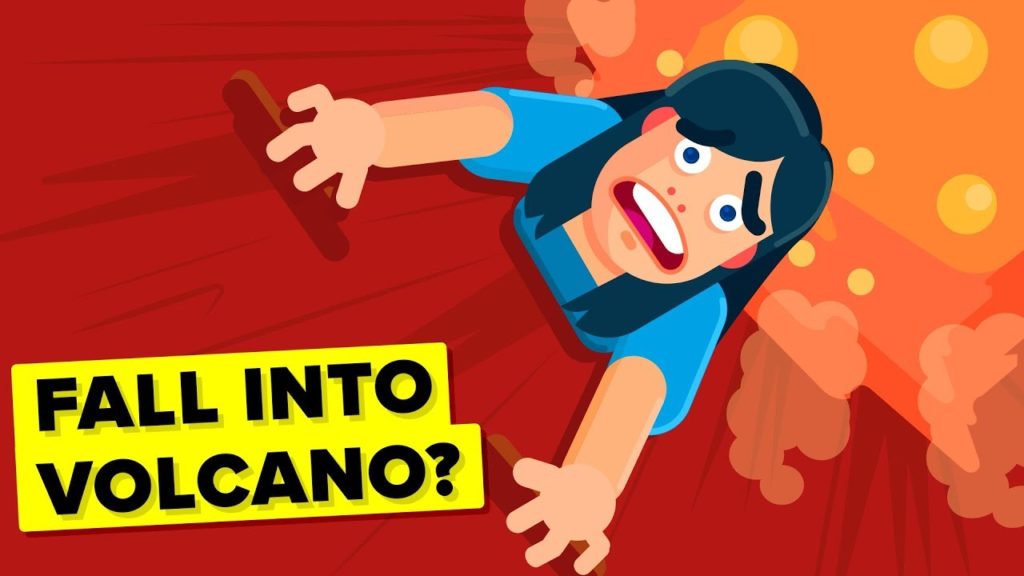 FALL INTO
VOLCANO?