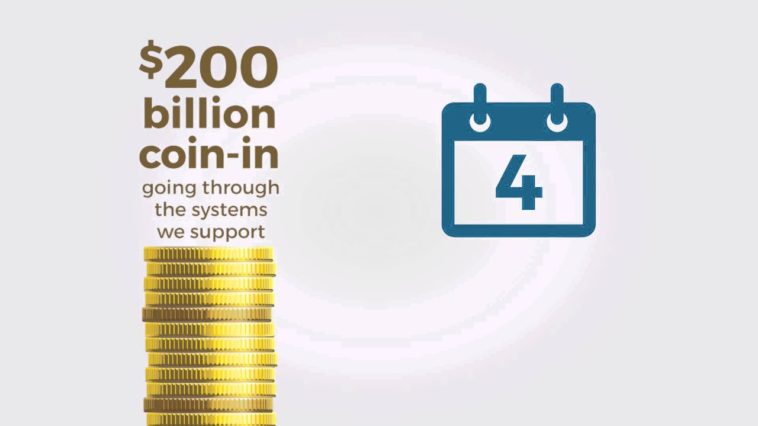 $200 billion coin-in going through the systems we support

4