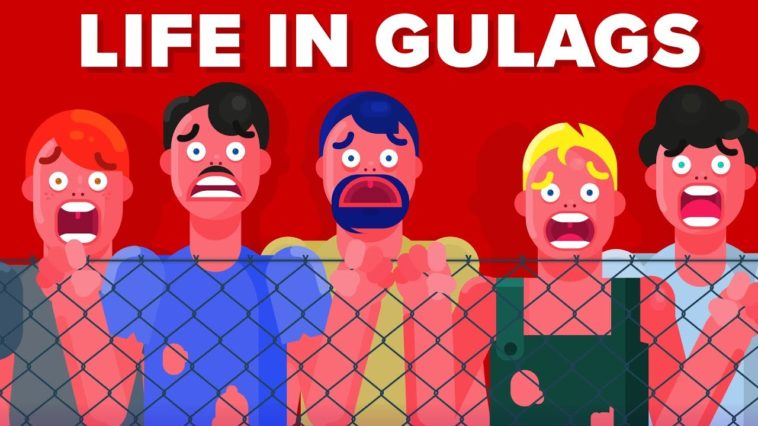 LIFE IN GULAGS