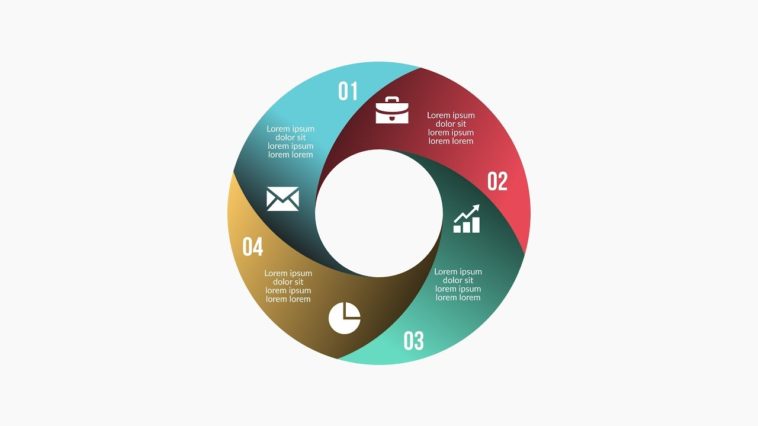 01

Lorem ipsum
dolor sit
lorem ipsum
lorem lorem

Lorem ipsum
dolor sit
lorem ipsum
lorem lorem

02

Lorem ipsum
dolor sit
lorem ipsum
lorem lorem

03

04

Lorem ipsum
dolor sit
lorem ipsum
lorem lorem