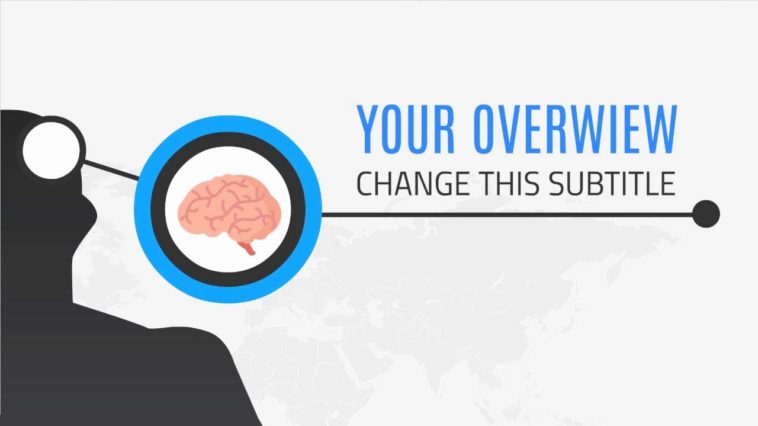 YOUR OVERWIEW
CHANGE THIS SUBTITLE