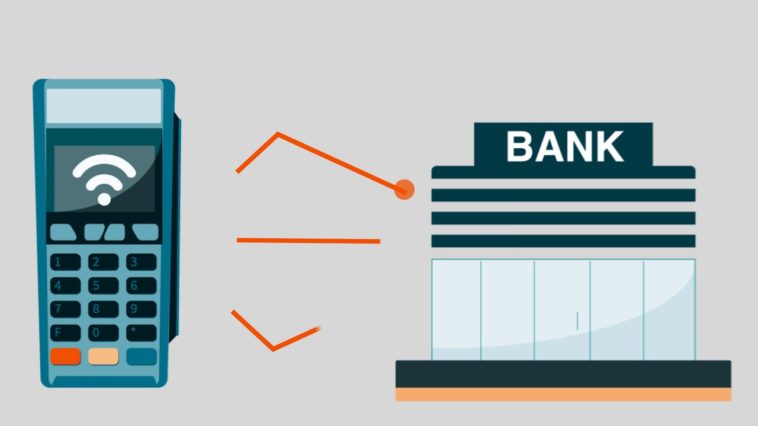 1 2 3
4 5 6
7 8 9
F 0 *

BANK