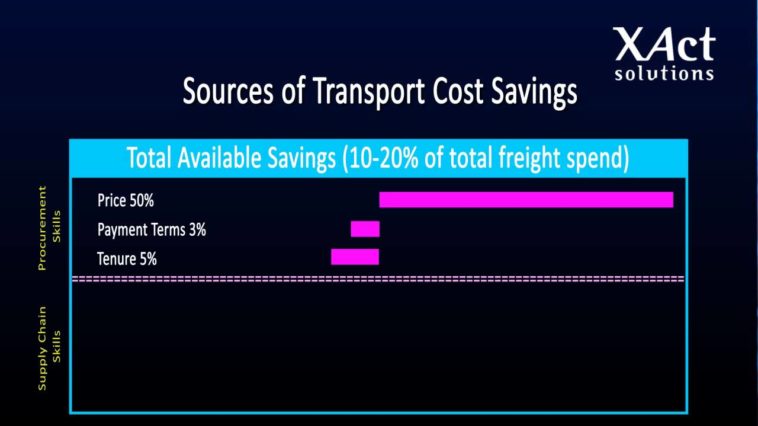 XAct solutions

Sources of Transport Cost Savings

Total Available Savings (10-20% of total freight spend)

Procurement Skills

Price 50%

Payment Terms 3%

Tenure 5%

Supply Chain Skills