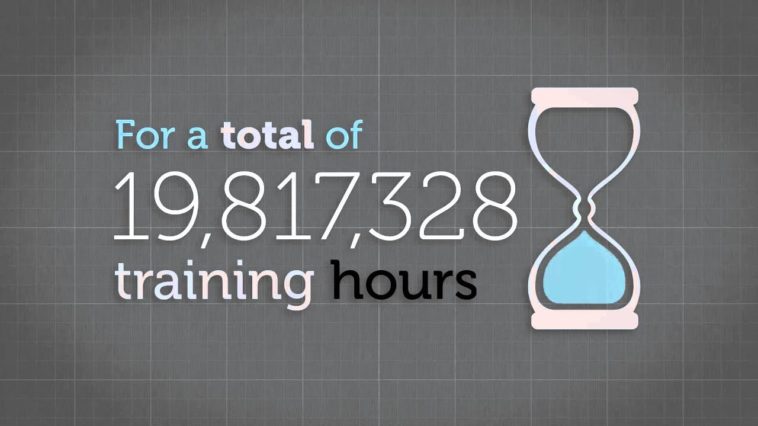 For a total of
19,817,328
training hours