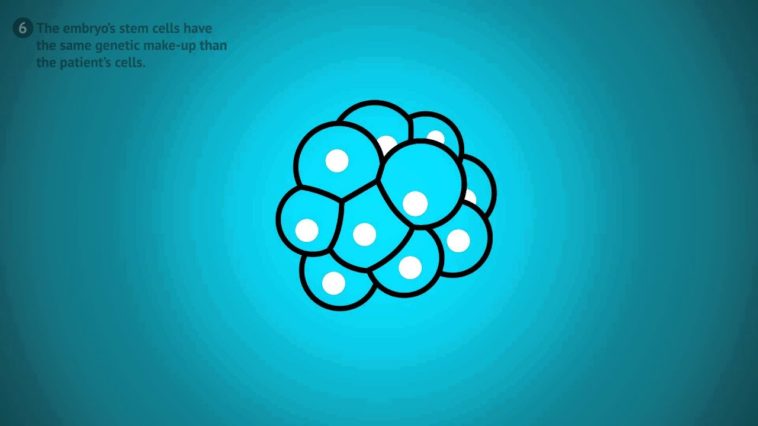 6 The embryo's stem cells have the same genetic make-up than the patient's cells.