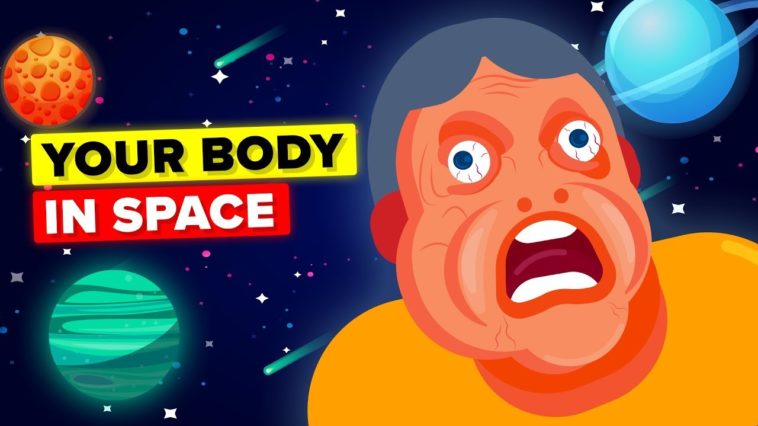 YOUR BODY
IN SPACE