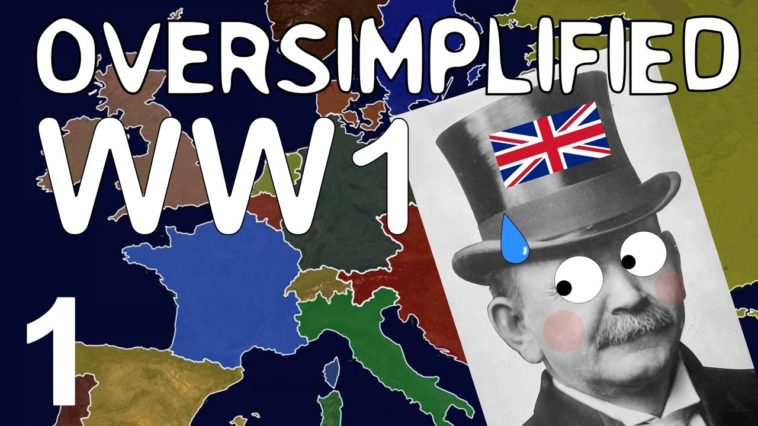 OVERSIMPLIFIED
WW1
1