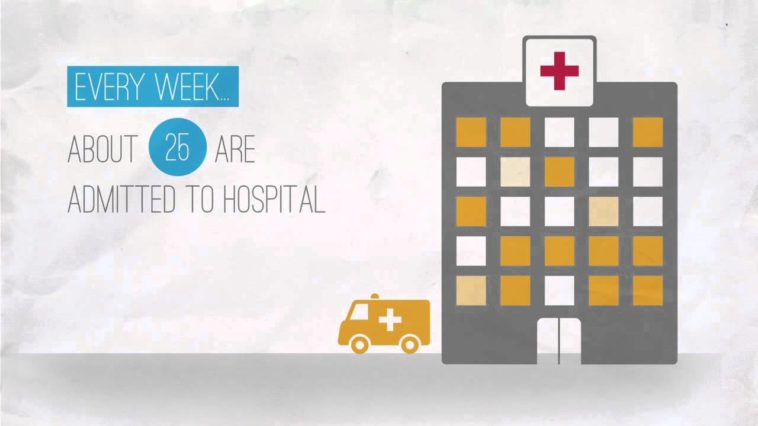 EVERY WEEK...

ABOUT 25 ARE ADMITTED TO HOSPITAL