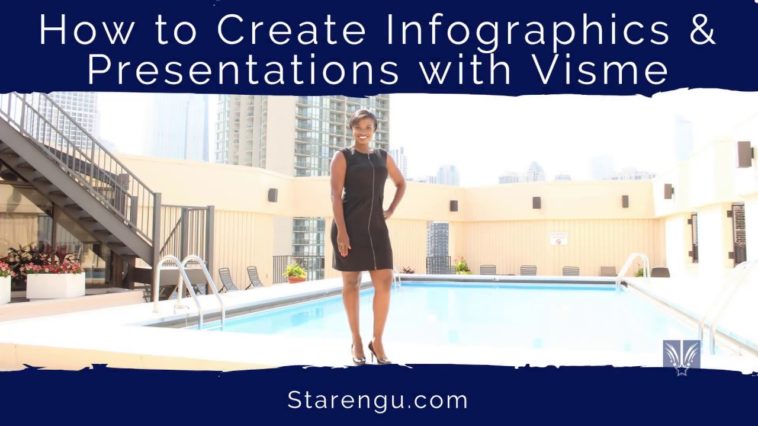 How to Create Infographics & Presentations with Visme

Starengu.com