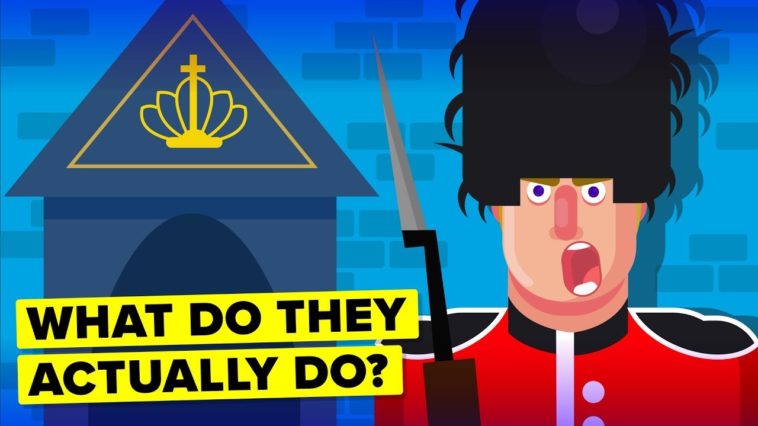 WHAT DO THEY ACTUALLY DO?