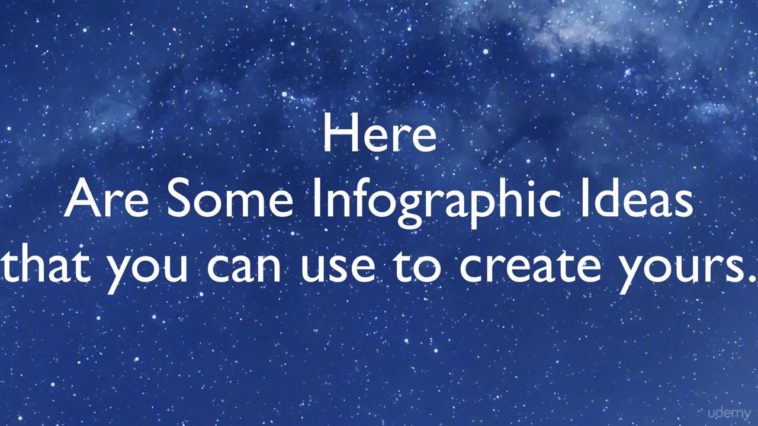 Here
Are Some Infographic Ideas
that you can use to create yours.

udemy