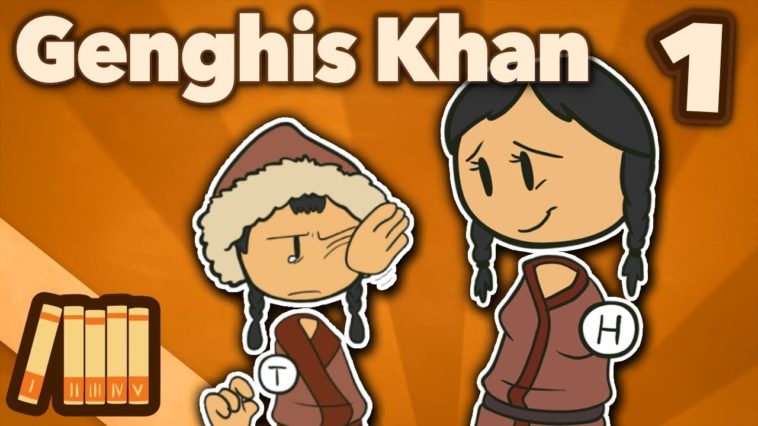 Genghis Khan 1

T

H

I II III IV V