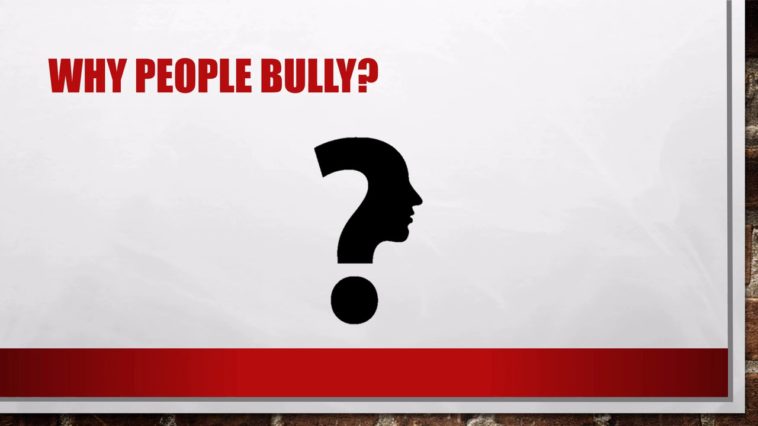 WHY PEOPLE BULLY?