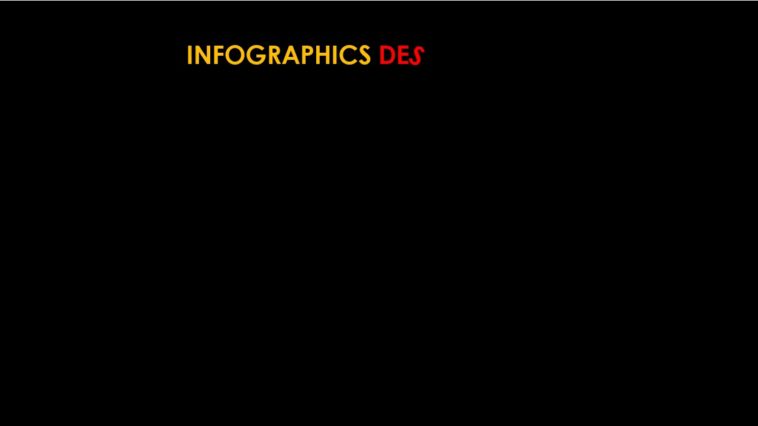 INFOGRAPHICS DES