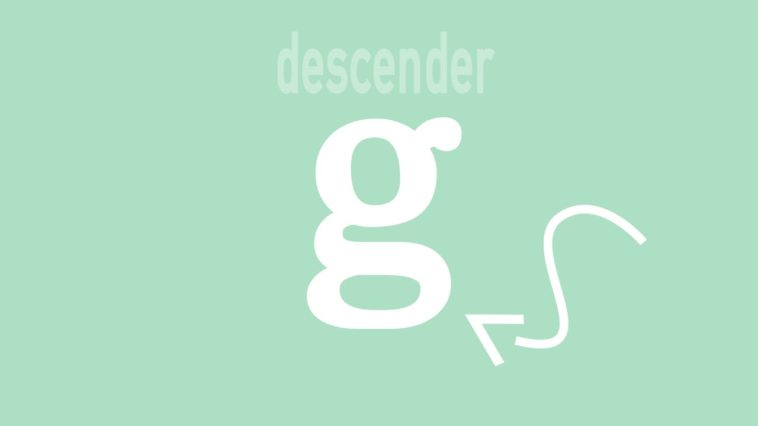 descender

g