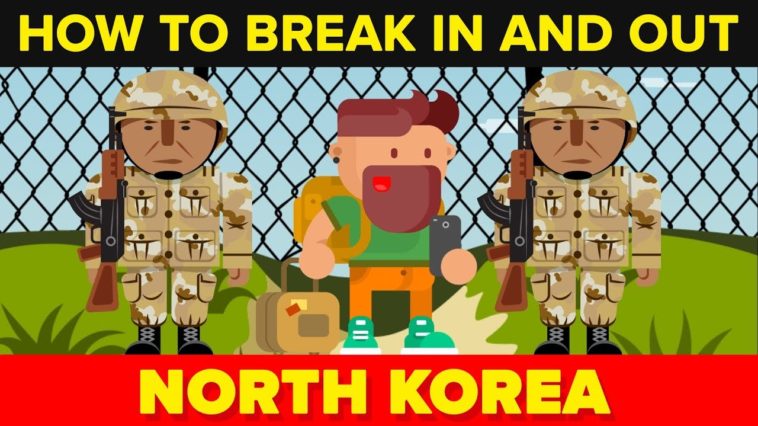 HOW TO BREAK IN AND OUT

NORTH KOREA