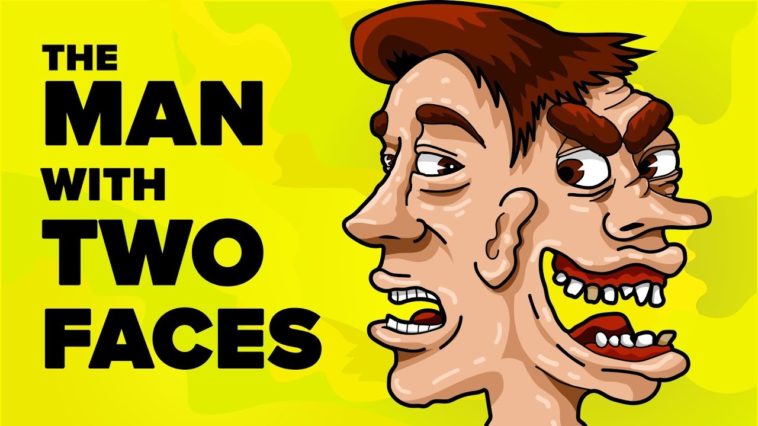 THE
MAN
WITH
TWO
FACES