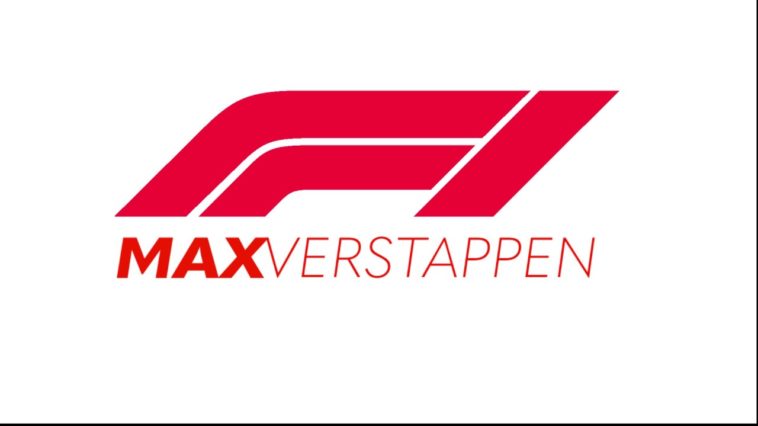 F1
MAXVERSTAPPEN