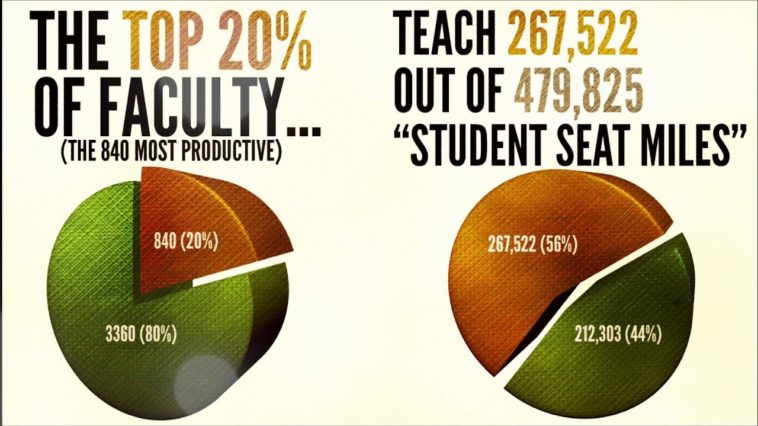 THE TOP 20% OF FACULTY...
(THE 840 MOST PRODUCTIVE)

840 (20%)
3360 (80%)

TEACH 267,522 OUT OF 479,825 "STUDENT SEAT MILES"

267,522 (56%)
212,303 (44%)