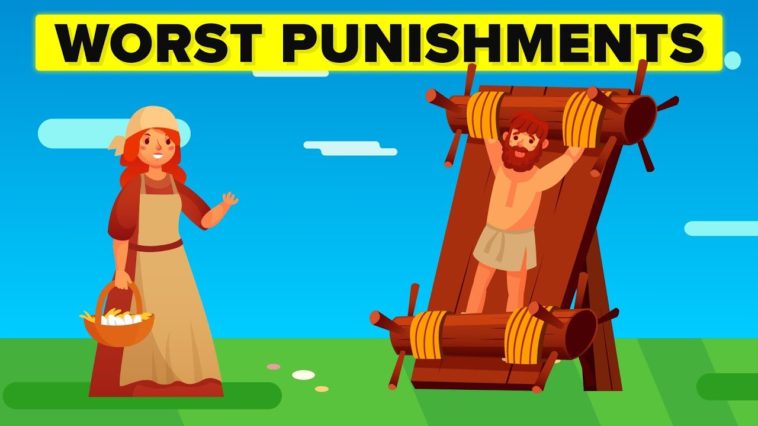 WORST PUNISHMENTS