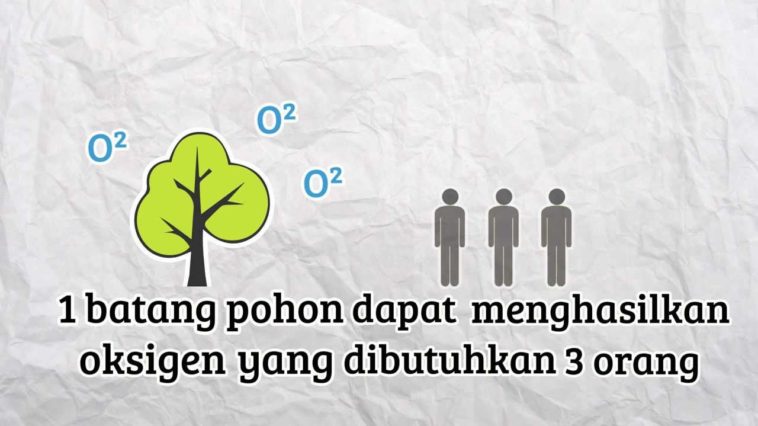 $O^2$

$O^2$

$O^2$

1 batang pohon dapat menghasilkan oksigen yang dibutuhkan 3 orang