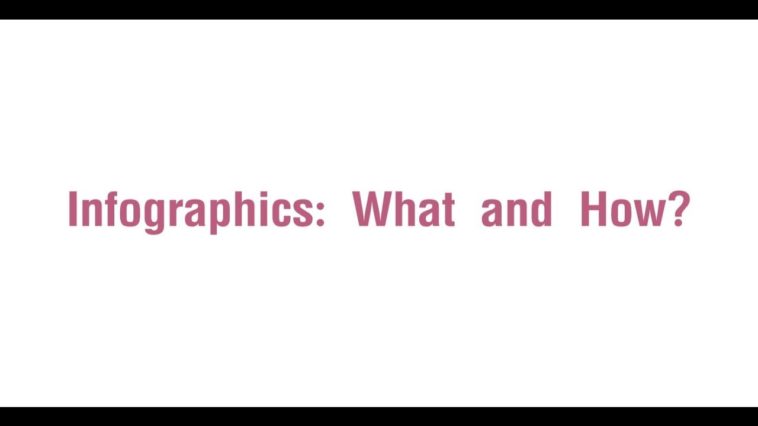 Infographics: What and How?