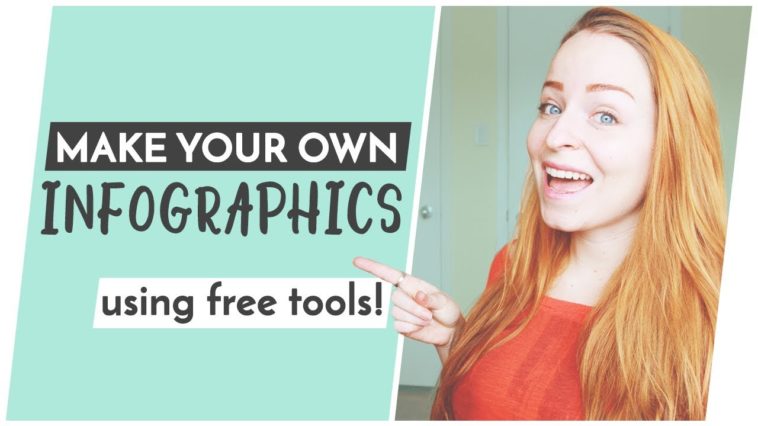 MAKE YOUR OWN
INFOGRAPHICS
using free tools!