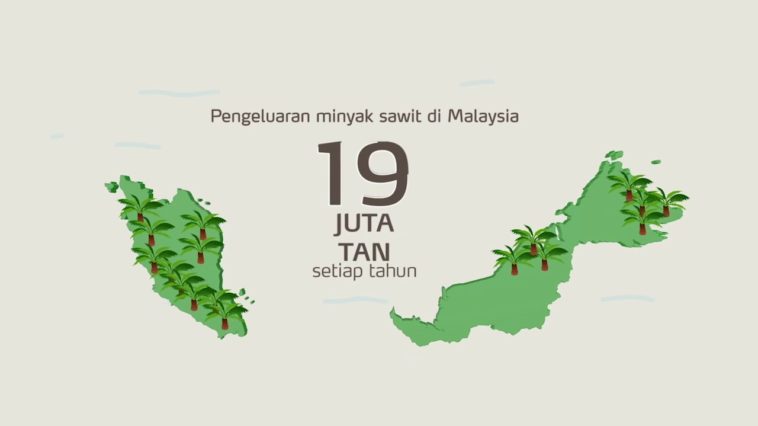 Pengeluaran minyak sawit di Malaysia

19
JUTA
TAN
setiap tahun