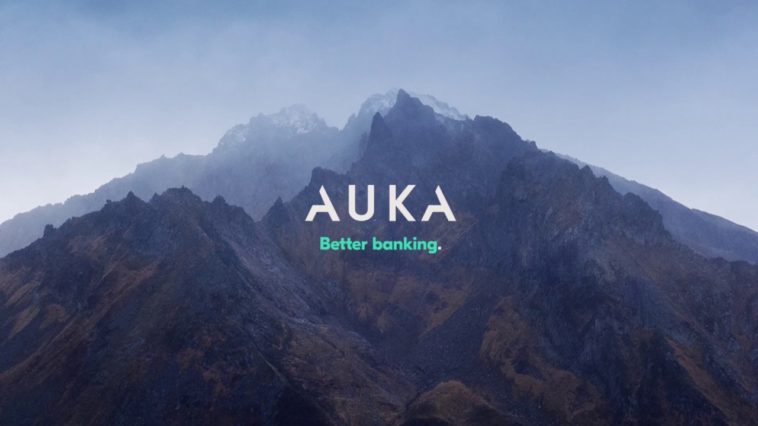 AUKA

Better banking.