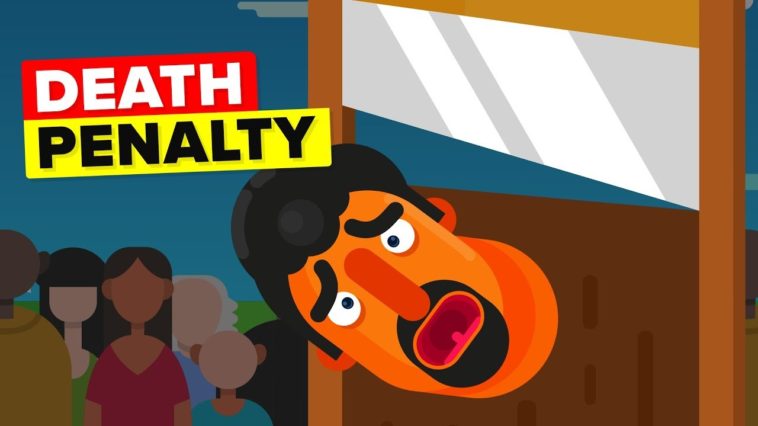 DEATH
PENALTY