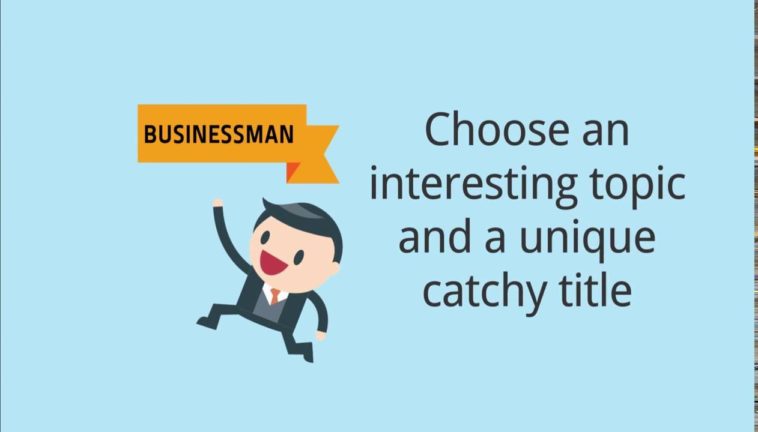 BUSINESSMAN

Choose an interesting topic and a unique catchy title