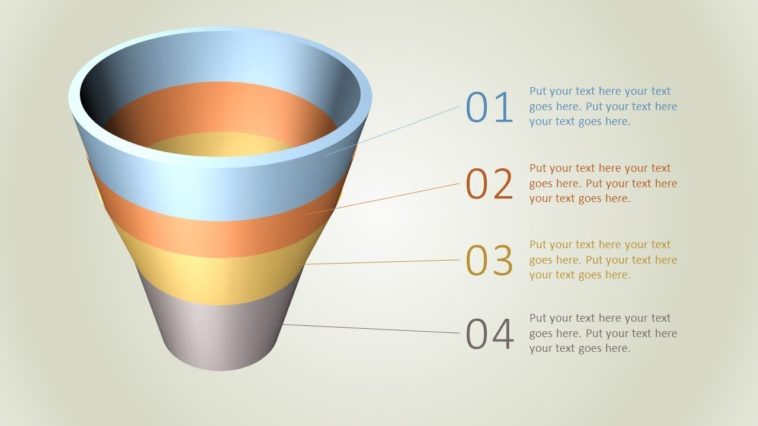 01
Put your text here your text goes here. Put your text here your text goes here.

02
Put your text here your text goes here. Put your text here your text goes here.

03
Put your text here your text goes here. Put your text here your text goes here.

04
Put your text here your text goes here. Put your text here your text goes here.