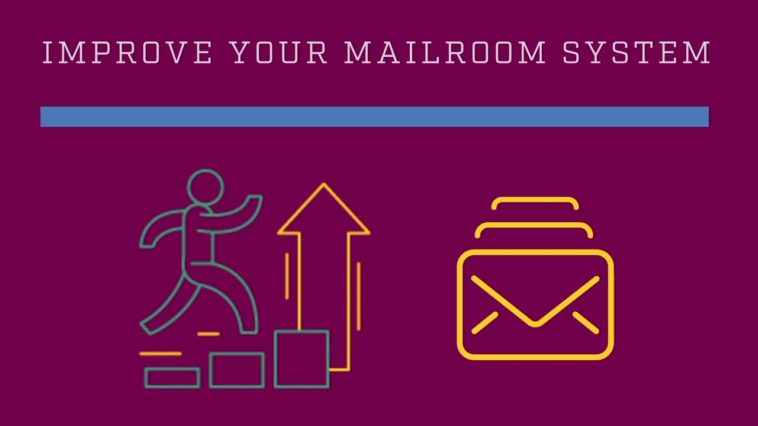 IMPROVE YOUR MAILROOM SYSTEM