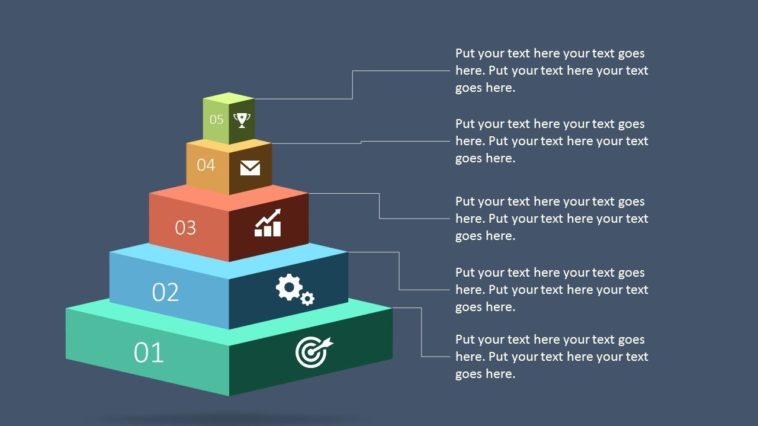 05

04

03

02

01

Put your text here your text goes here. Put your text here your text goes here.

Put your text here your text goes here. Put your text here your text goes here.

Put your text here your text goes here. Put your text here your text goes here.

Put your text here your text goes here. Put your text here your text goes here.

Put your text here your text goes here. Put your text here your text goes here.