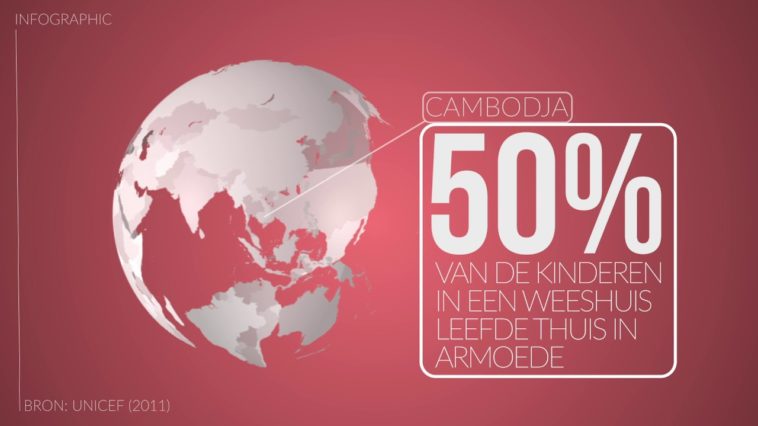 INFOGRAPHIC

CAMBODJA

50%

VAN DE KINDEREN IN EEN WEESHUIS LEEFDE THUIS IN ARMOEDE

BRON: UNICEF (2011)