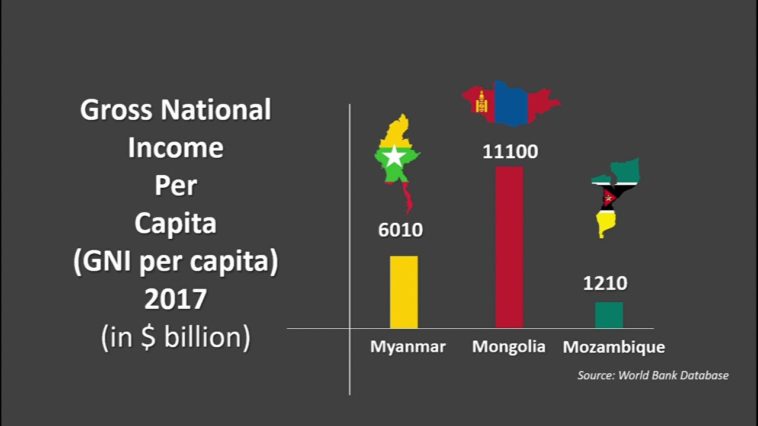 Gross National Income Per Capita (GNI per capita) 2017 (in $ billion)

6010

11100

1210

Myanmar

Mongolia

Mozambique

Source: World Bank Database