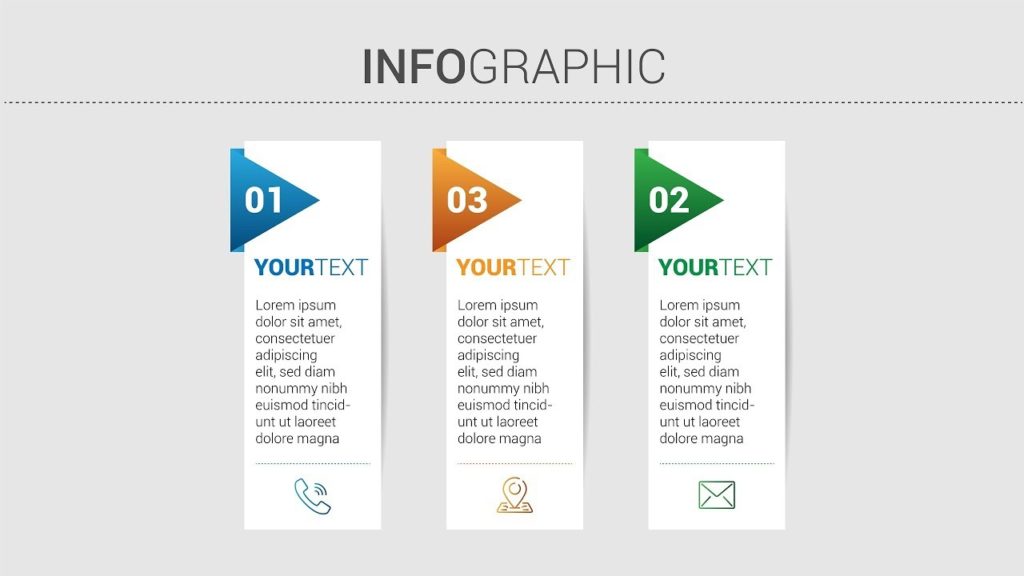 INFOGRAPHIC

01

YOURTEXT

Lorem ipsum dolor sit amet, consectetuer adipiscing elit, sed diam nonummy nibh euismod tincidunt ut laoreet dolore magna

03

YOURTEXT

Lorem ipsum dolor sit amet, consectetuer adipiscing elit, sed diam nonummy nibh euismod tincidunt ut laoreet dolore magna

02

YOURTEXT

Lorem ipsum dolor sit amet, consectetuer adipiscing elit, sed diam nonummy nibh euismod tincidunt ut laoreet dolore magna