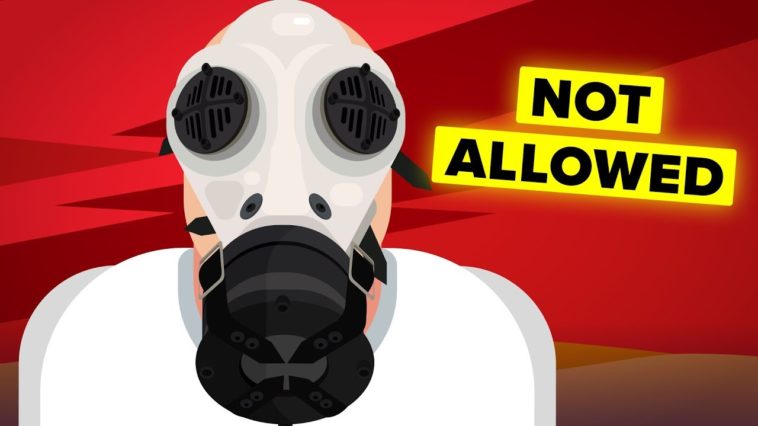 NOT
ALLOWED