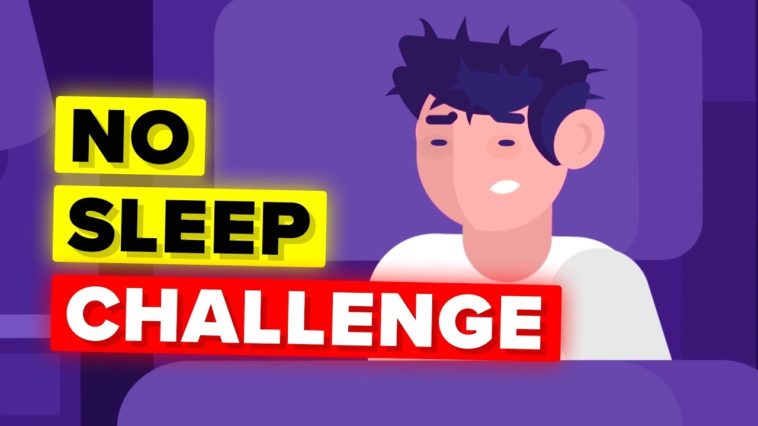 NO
SLEEP
CHALLENGE