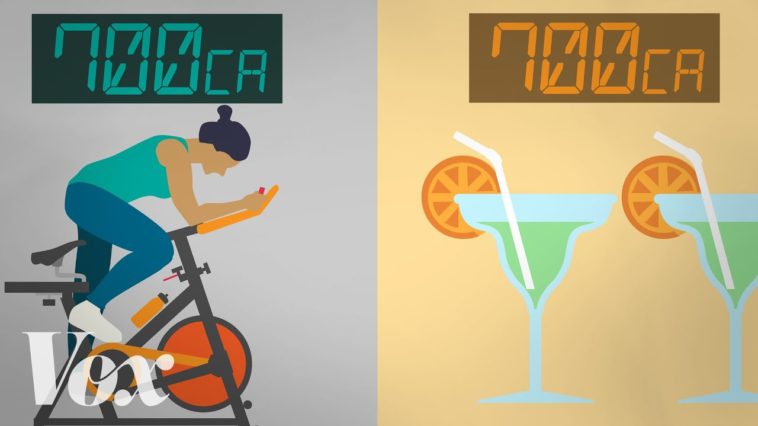 700CA

700CA

Vox