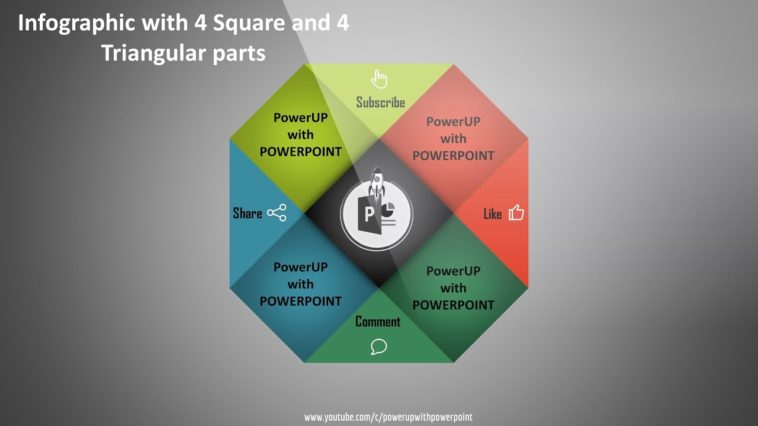 Infographic with 4 Square and 4 Triangular parts

Subscribe

PowerUP with POWERPOINT

PowerUP with POWERPOINT

Share

P

Like

PowerUP with POWERPOINT

PowerUP with POWERPOINT

Comment

www.youtube.com/c/powerupwithpowerpoint