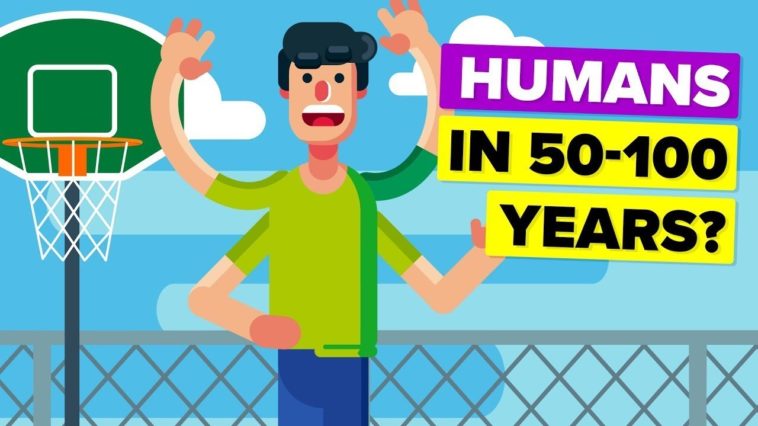 HUMANS
IN 50-100
YEARS?