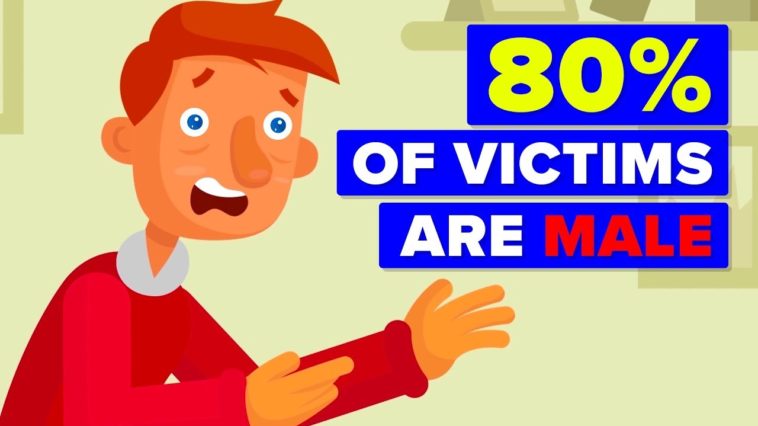 80%
OF VICTIMS
ARE MALE