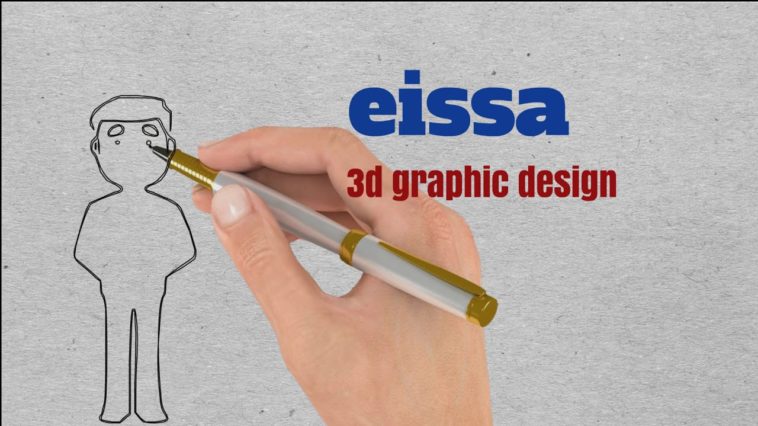 eissa

3d graphic design