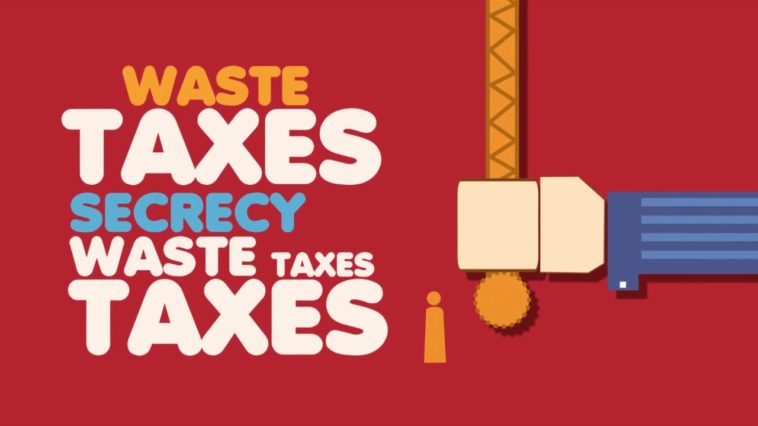 WASTE
TAXES
SECRECY
WASTE TAXES
TAXES